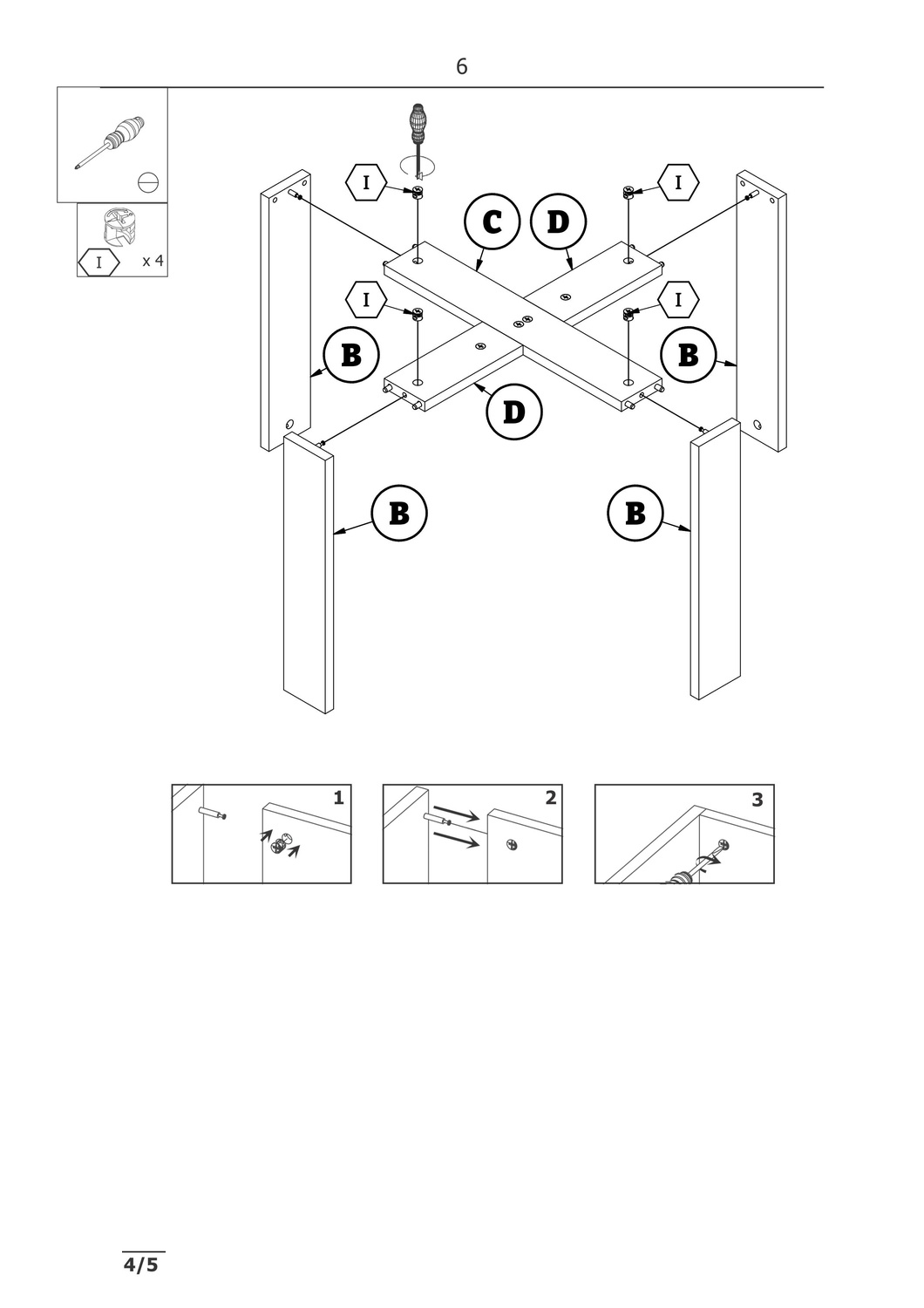 6

I x 4

I

I

C

D

I

I

B

B

D

B

B

1

2

3

4/5